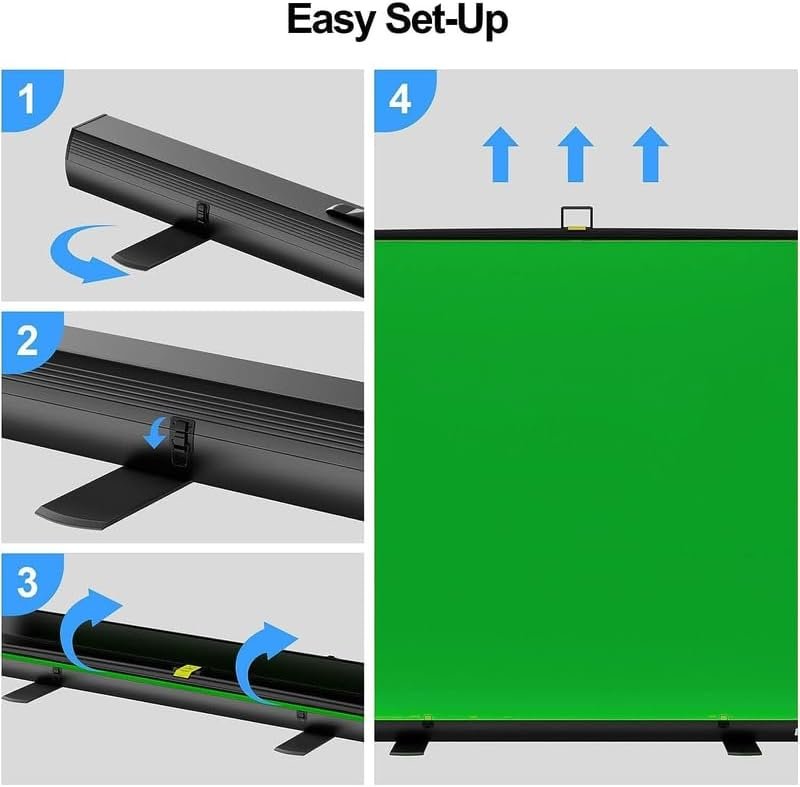 Easy Set-Up

1

2

3

4