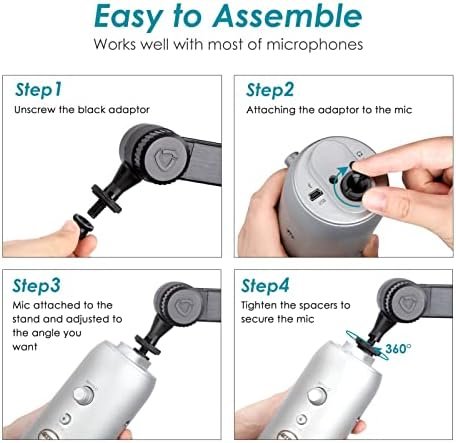 Easy to Assemble

Works well with most of microphones

Step1

Unscrew the black adaptor

Step2

Attaching the adaptor to the mic

Step3

Mic attached to the stand and adjusted to the angle you want

Step4

Tighten the spacers to secure the mic

360°