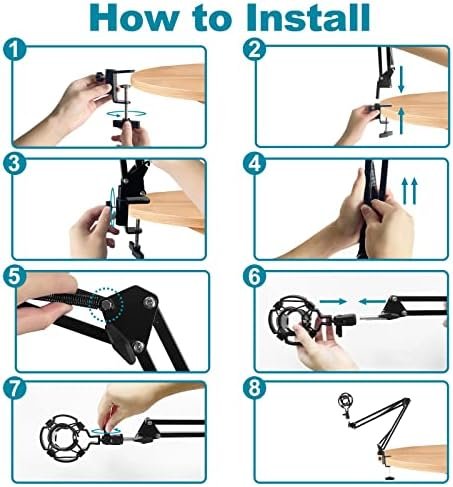 How to Install

1

2

3

4

5

6

7

8